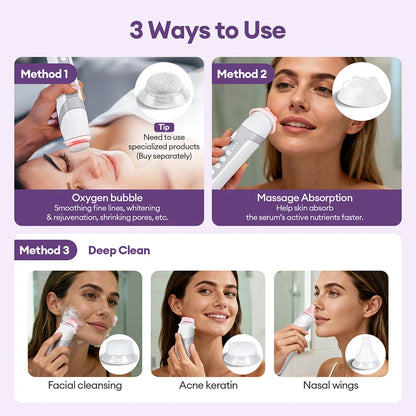 3 Ways to Use

Method 1

Tip
Need to use specialized products (Buy separately)

Oxygen bubble
Smoothing fine lines, whitening & rejuvenation, shrinking pores, etc.

Method 2

Massage Absorption
Help skin absorb the serum's active nutrients faster.

Method 3 Deep Clean

Facial cleansing

Acne keratin

Nasal wings