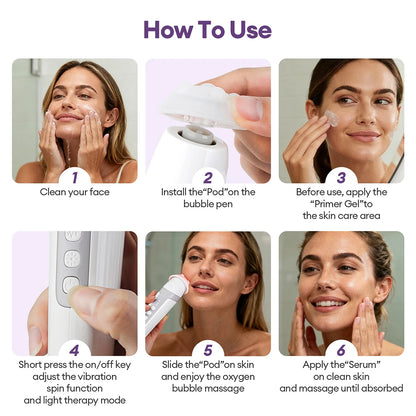 How To Use

1
Clean your face

2
Install the"Pod"on the bubble pen

3
Before use, apply the "Primer Gel"to the skin care area

4
Short press the on/off key adjust the vibration spin function and light therapy mode

5
Slide the"Pod"on skin and enjoy the oxygen bubble massage

6
Apply the"Serum" on clean skin and massage until absorbed